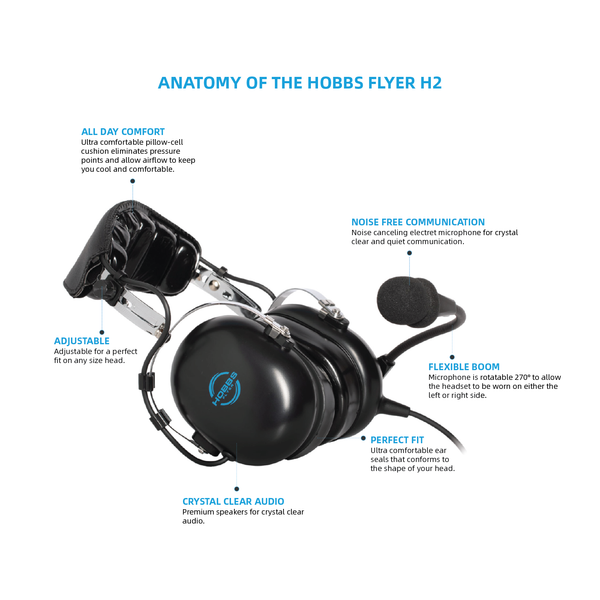 ANATOMY OF THE HOBBS FLYER H2

ALL DAY COMFORT
Ultra comfortable pillow-cell cushion eliminates pressure points and allow airflow to keep you cool and comfortable.

NOISE FREE COMMUNICATION
Noise canceling electret microphone for crystal clear and quiet communication.

ADJUSTABLE
Adjustable for a perfect fit on any size head.

HOBBS
FLYER

FLEXIBLE BOOM
Microphone is rotatable 270° to allow the headset to be worn on either the left or right side.

PERFECT FIT
Ultra comfortable ear seals that conforms to the shape of your head.

CRYSTAL CLEAR AUDIO
Premium speakers for crystal clear audio.