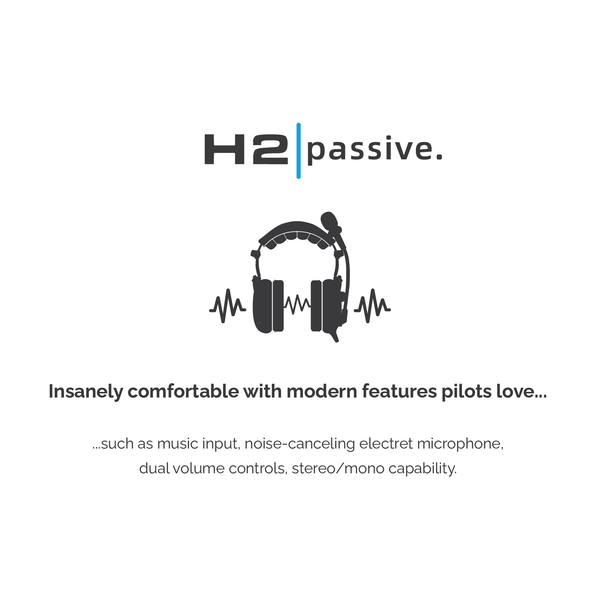 H2 | passive.

Insanely comfortable with modern features pilots love...

...such as music input, noise-canceling electret microphone, dual volume controls, stereo/mono capability.