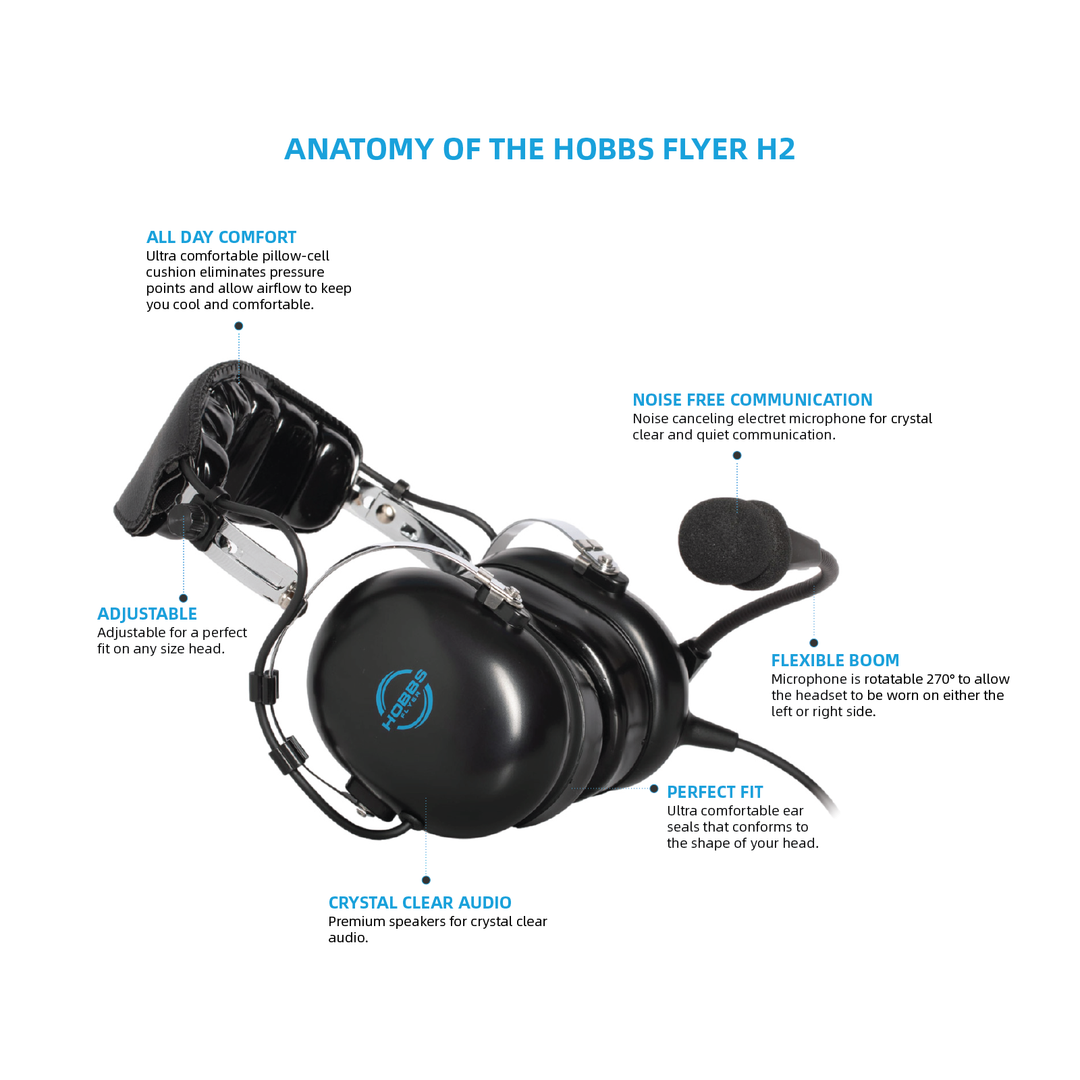 ANATOMY OF THE HOBBS FLYER H2

ALL DAY COMFORT
Ultra comfortable pillow-cell cushion eliminates pressure points and allow airflow to keep you cool and comfortable.

NOISE FREE COMMUNICATION
Noise canceling electret microphone for crystal clear and quiet communication.

ADJUSTABLE
Adjustable for a perfect fit on any size head.

HOBBS FLYER

FLEXIBLE BOOM
Microphone is rotatable 270° to allow the headset to be worn on either the left or right side.

PERFECT FIT
Ultra comfortable ear seals that conforms to the shape of your head.

CRYSTAL CLEAR AUDIO
Premium speakers for crystal clear audio.